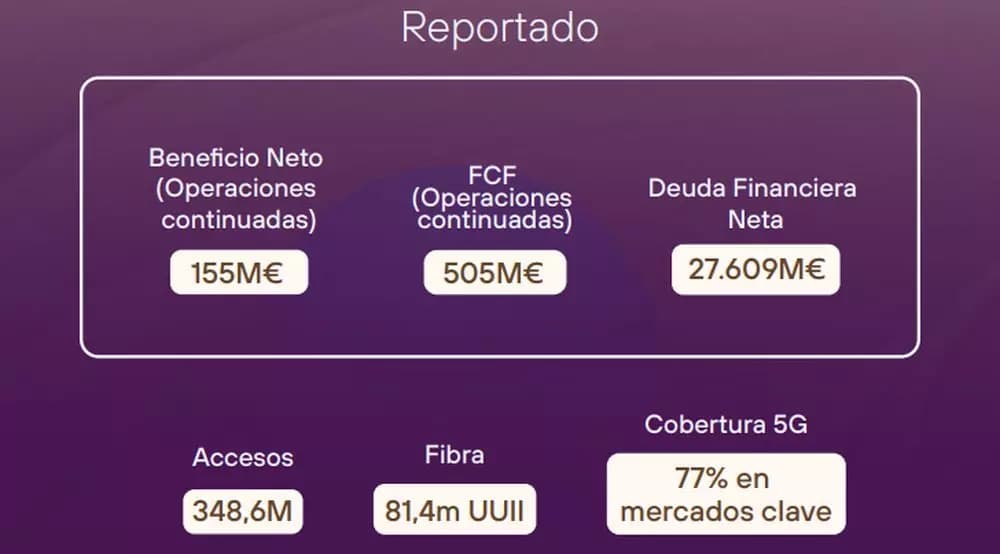 Reportado

Beneficio Neto (Operaciones continuadas)

155M€

FCF (Operaciones continuadas)

505M€

Deuda Financiera Neta

27.609M€

Accesos

348,6M

Fibra

81,4m UUII

Cobertura 5G

77% en mercados clave